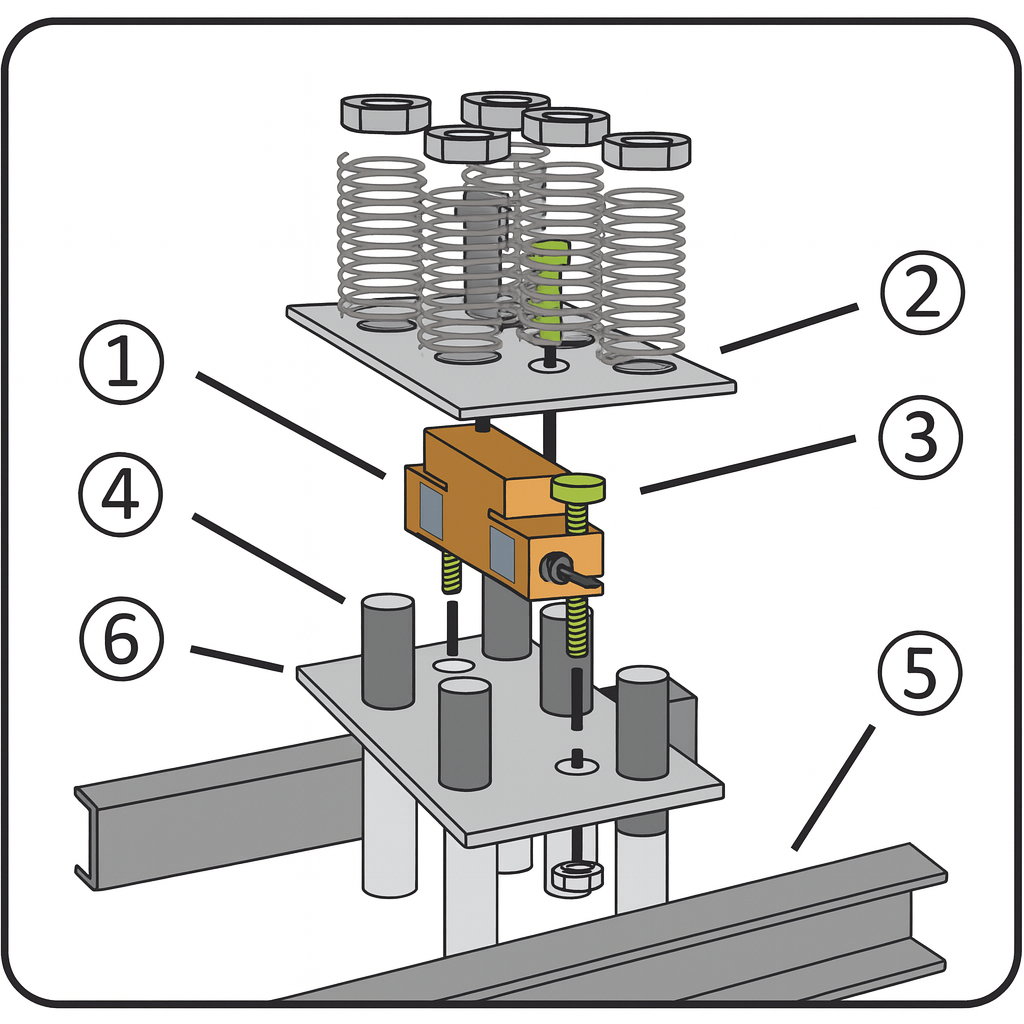 2
1
3
4
6
5